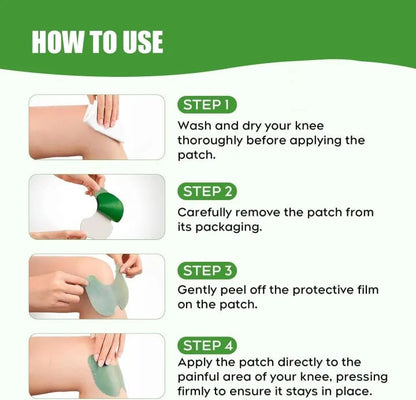 HOW TO USE

STEP 1

Wash and dry your knee thoroughly before applying the patch.

STEP 2

Carefully remove the patch from its packaging.

STEP 3

Gently peel off the protective film on the patch.

STEP 4

Apply the patch directly to the painful area of your knee, pressing firmly to ensure it stays in place.