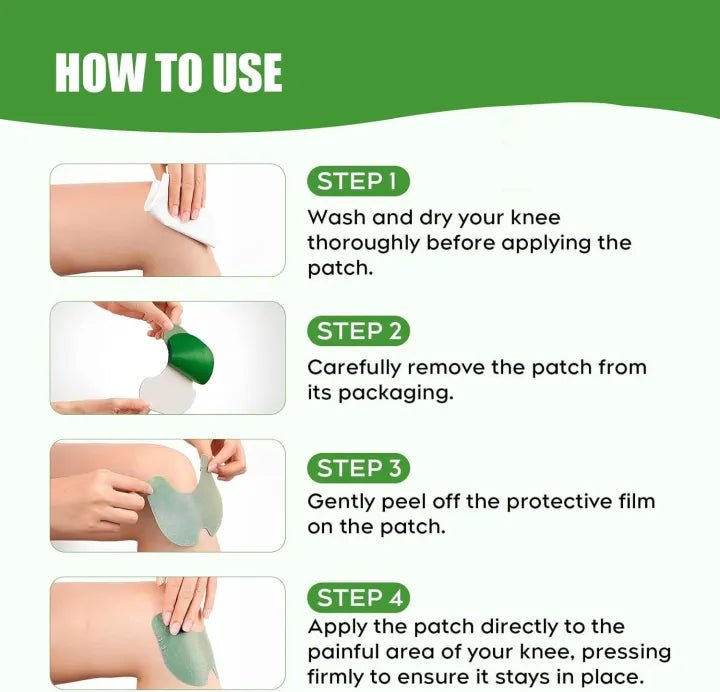 HOW TO USE

STEP 1

Wash and dry your knee thoroughly before applying the patch.

STEP 2

Carefully remove the patch from its packaging.

STEP 3

Gently peel off the protective film on the patch.

STEP 4

Apply the patch directly to the painful area of your knee, pressing firmly to ensure it stays in place.